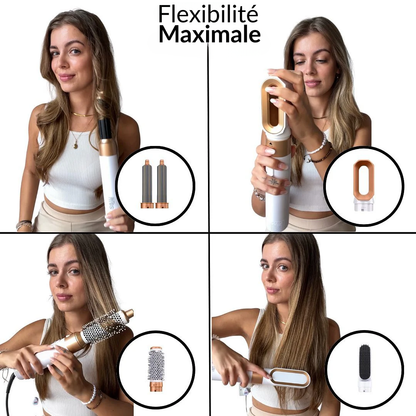 Flexibilité
Maximale