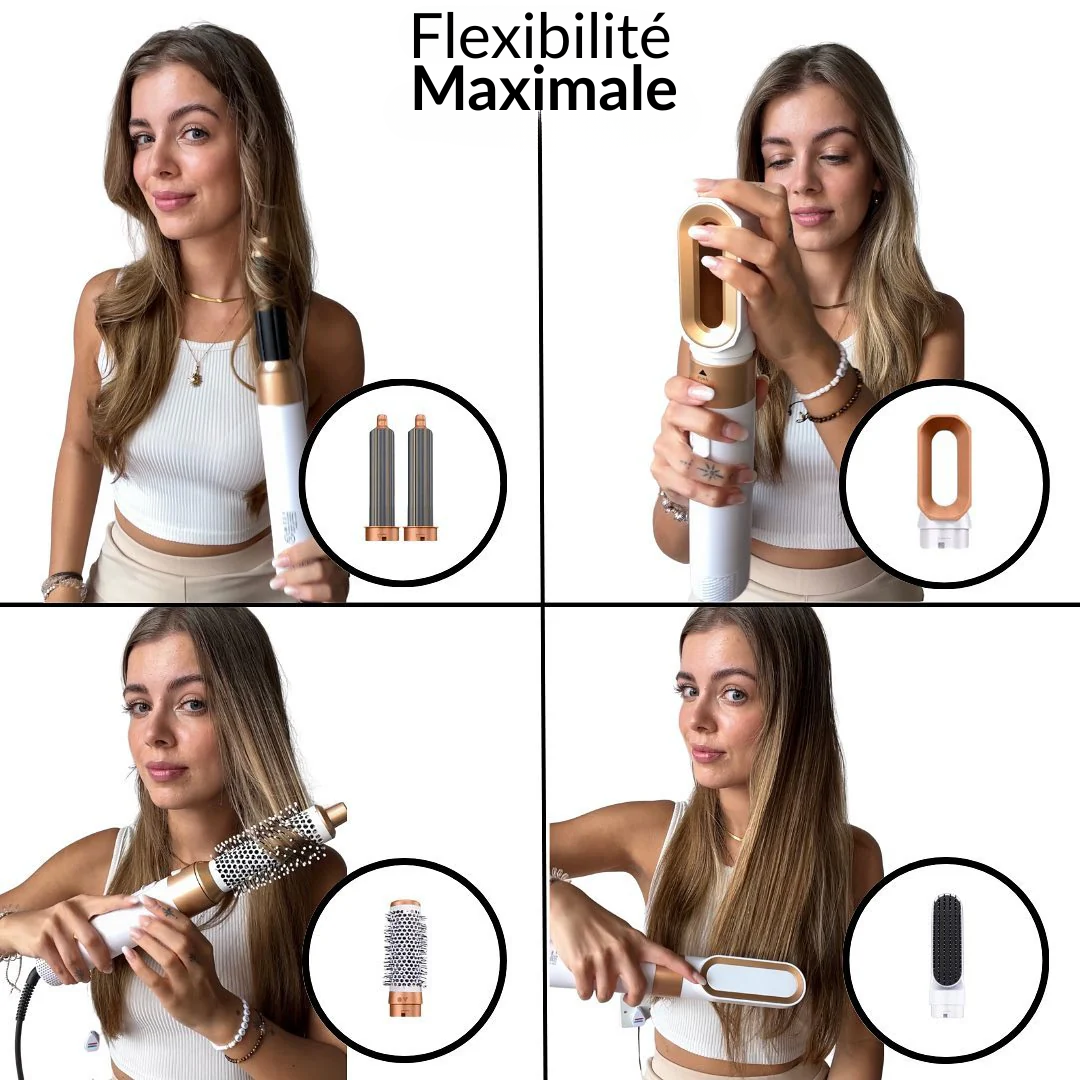 Flexibilité
Maximale